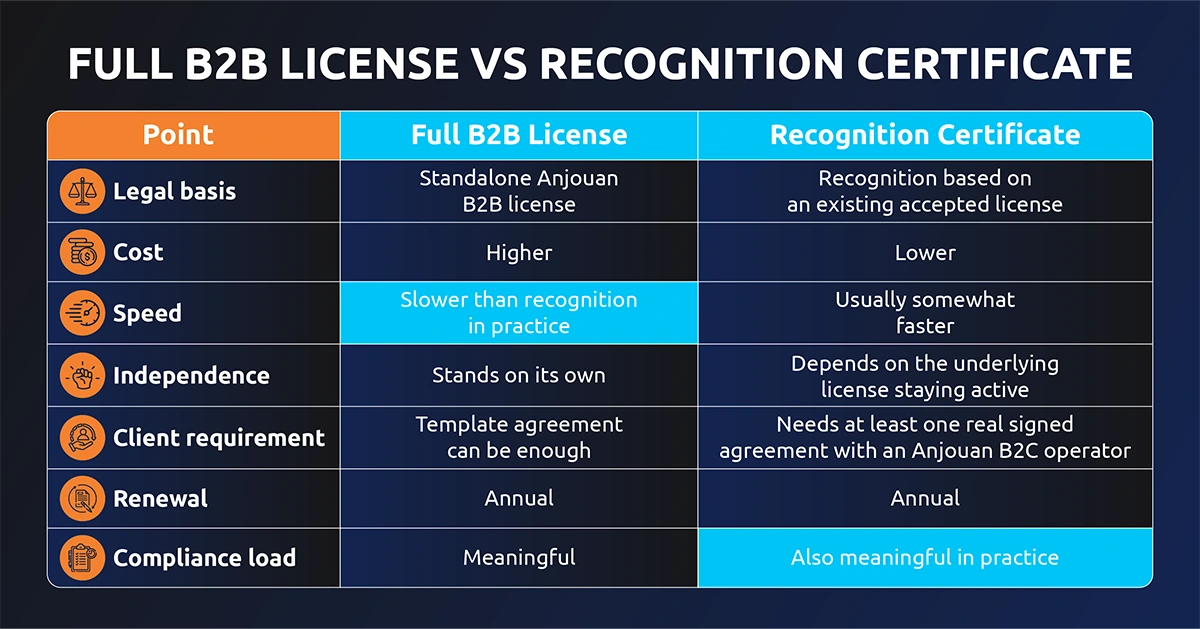 FULL B2B LICENSE VS RECOGNITION CERTIFICATE

| Point | Full B2B License | Recognition Certificate |
|---|---|---|
| Legal basis | Standalone Anjouan B2B license | Recognition based on an existing accepted license |
| Cost | Higher | Lower |
| Speed | Slower than recognition in practice | Usually somewhat faster |
| Independence | Stands on its own | Depends on the underlying license staying active |
| Client requirement | Template agreement can be enough | Needs at least one real signed agreement with an Anjouan B2C operator |
| Renewal | Annual | Annual |
| Compliance load | Meaningful | Also meaningful in practice |