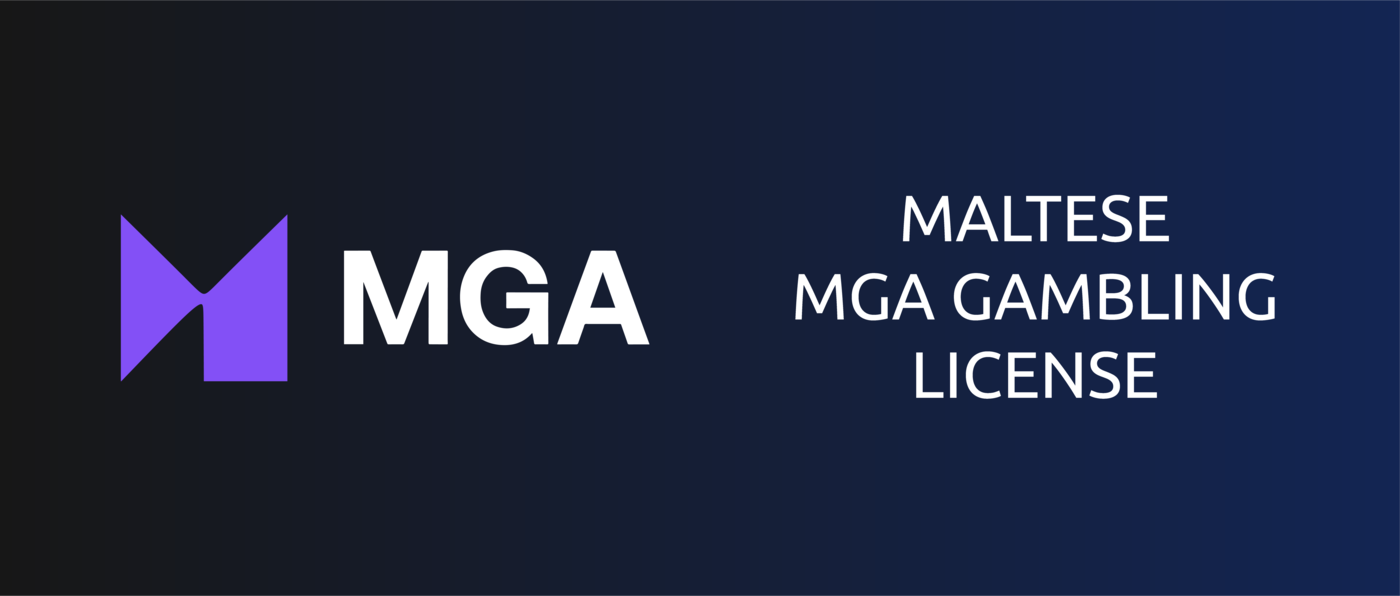 MGA

MALTESE
MGA GAMBLING
LICENSE