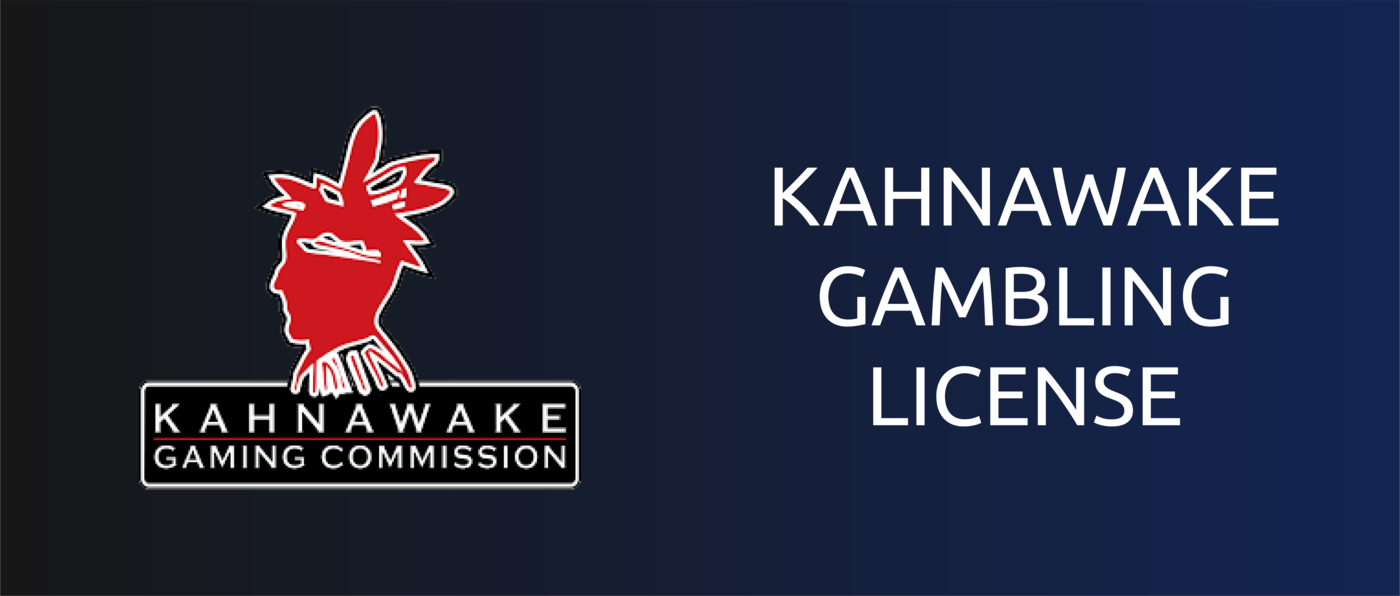 KAHNAWAKE
GAMING COMMISSION

KAHNAWAKE GAMBLING LICENSE