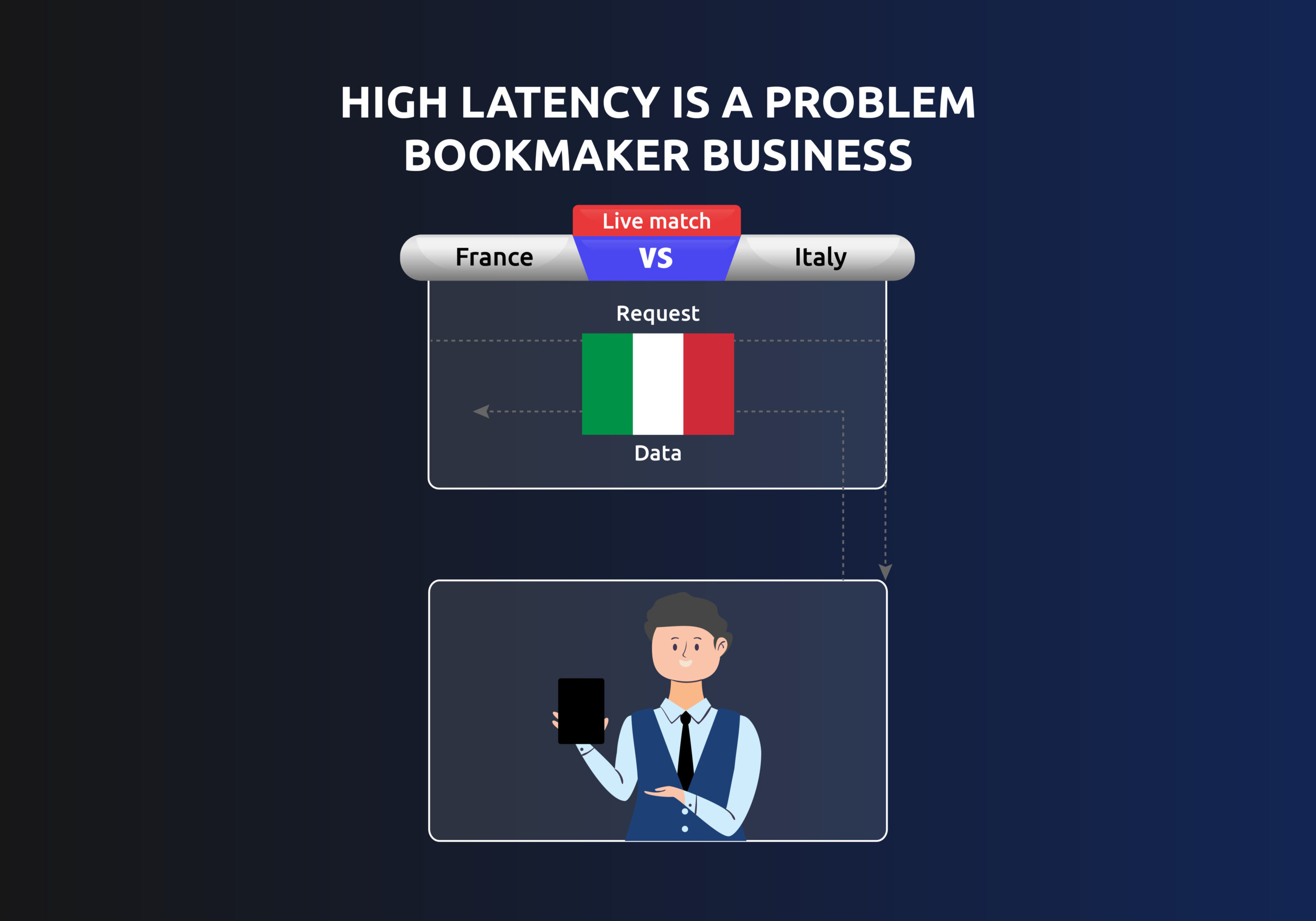 HIGH LATENCY IS A PROBLEM
BOOKMAKER BUSINESS

Live match

France

VS

Italy

Request

Data