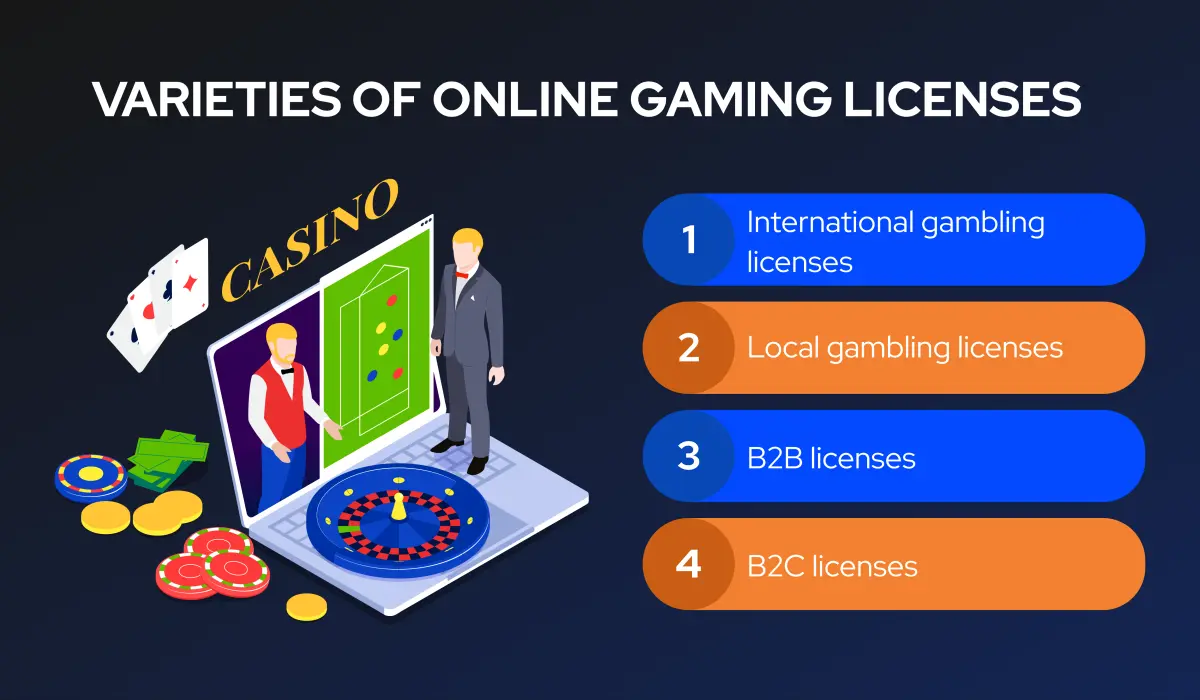 VARIETIES OF ONLINE GAMING LICENSES

CASINO

1 International gambling licenses

2 Local gambling licenses

3 B2B licenses

4 B2C licenses