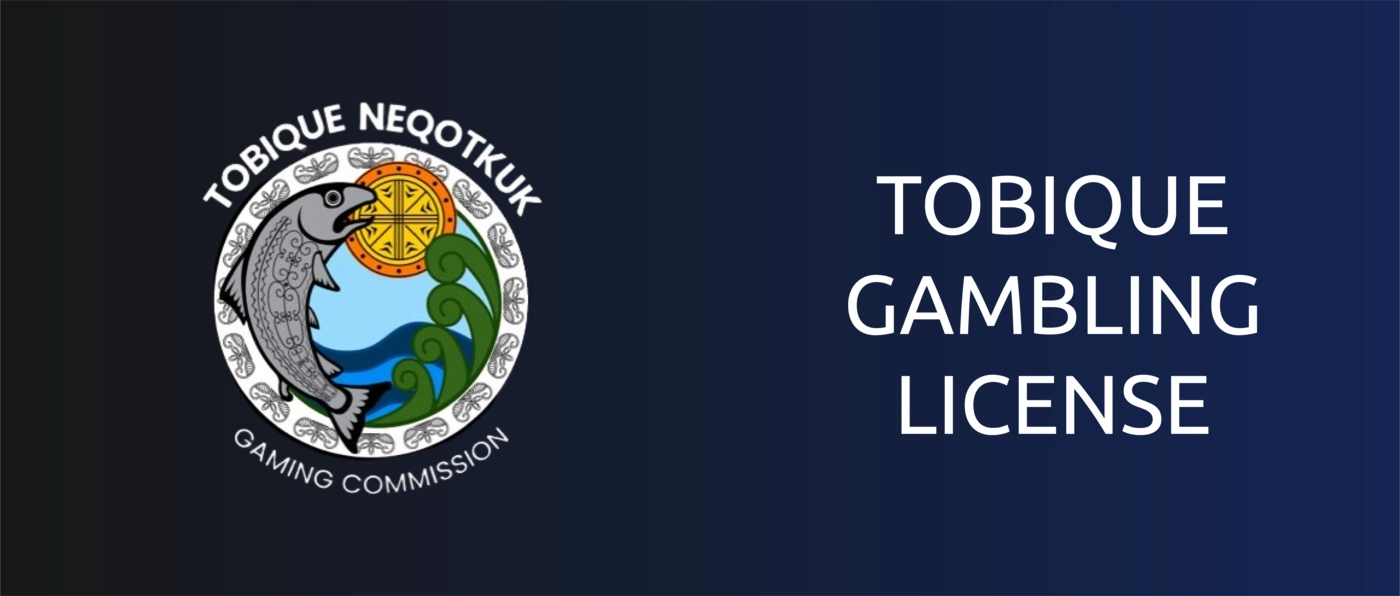 TOBIQUE NEQOTKUK

GAMING COMMISSION

TOBIQUE GAMBLING LICENSE