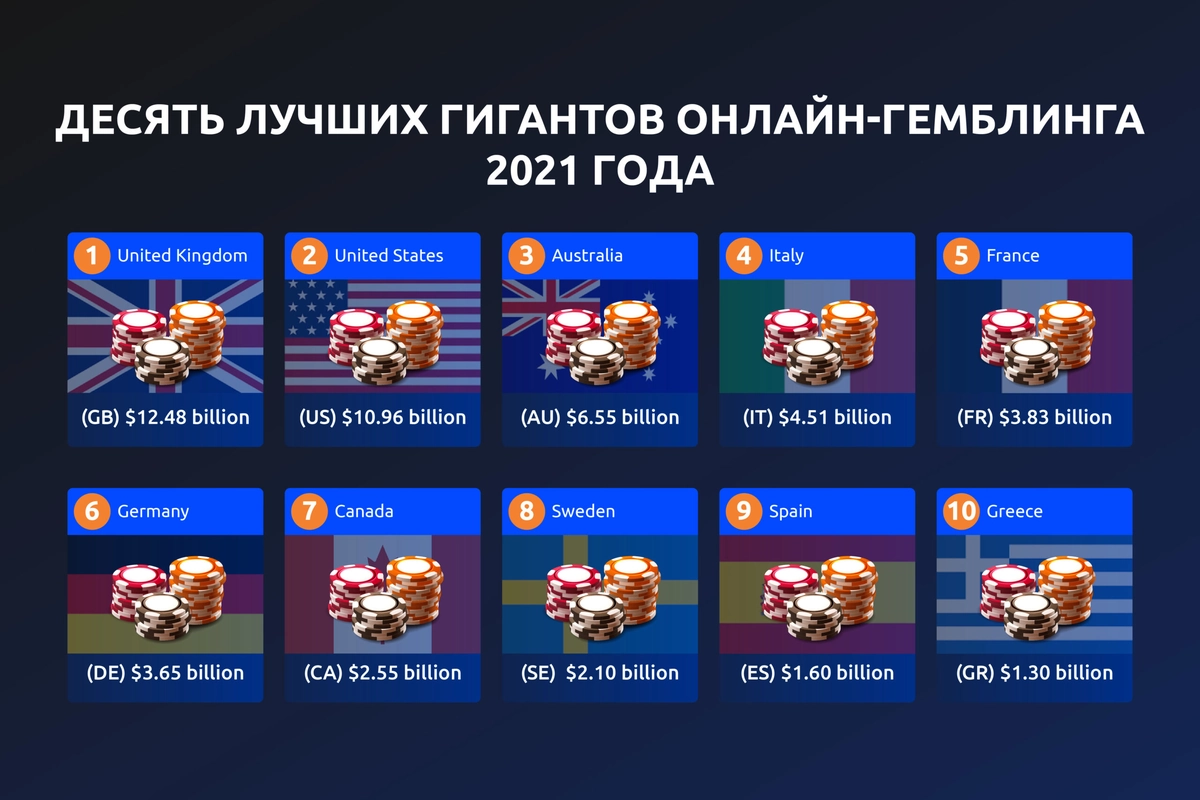 ДЕСЯТЬ ЛУЧШИХ ГИГАНТОВ ОНЛАЙН-ГЕМБЛИНГА 2021 ГОДА

1 United Kingdom
(GB) $12.48 billion

2 United States
(US) $10.96 billion

3 Australia
(AU) $6.55 billion

4 Italy
(IT) $4.51 billion

5 France
(FR) $3.83 billion

6 Germany
(DE) $3.65 billion

7 Canada
(CA) $2.55 billion

8 Sweden
(SE) $2.10 billion

9 Spain
(ES) $1.60 billion

10 Greece
(GR) $1.30 billion