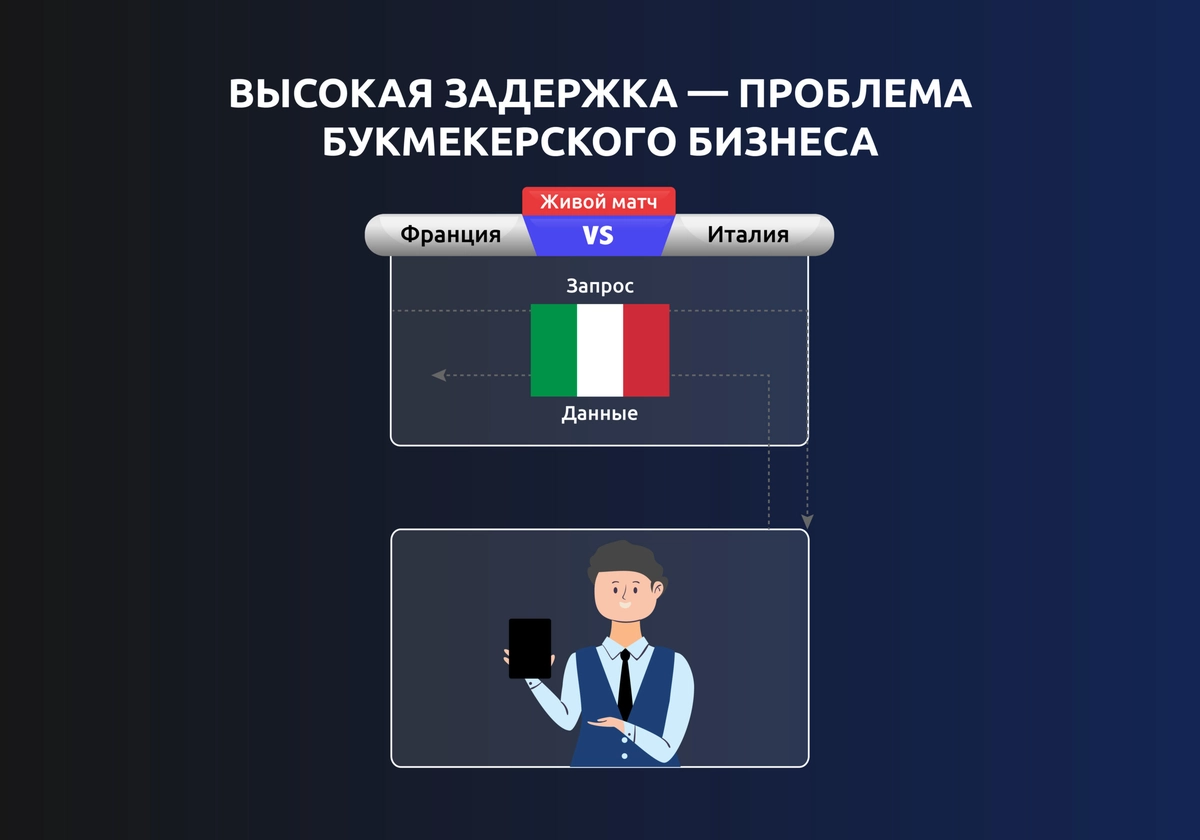 ВЫСОКАЯ ЗАДЕРЖКА — ПРОБЛЕМА БУКМЕКЕРСКОГО БИЗНЕСА

Живой матч

Франция VS Италия

Запрос

Данные